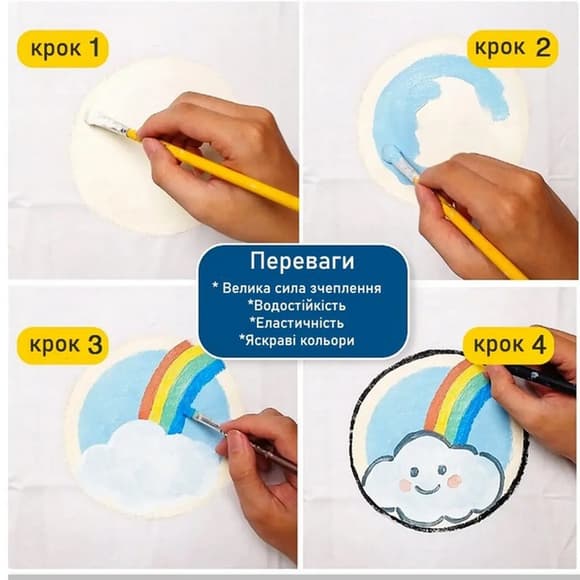 крок 1

крок 2

Переваги
* Велика сила зчеплення
*Водостійкість
*Еластичність
*Яскраві кольори

крок 3

крок 4