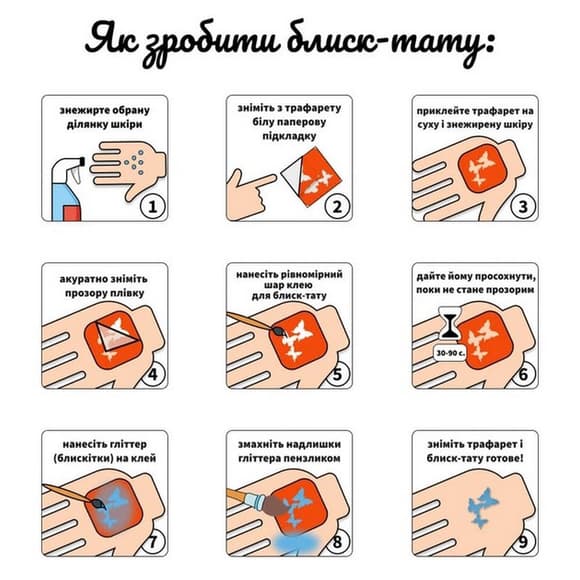 Як зробити блиск-тату:

знежирте обрану ділянку шкіри
1

зніміть з трафарету білу паперову підкладку
2

приклейте трафарет на суху і знежирену шкіру
3

акуратно зніміть прозору плівку
4

нанесіть рівномірний шар клею для блиск-тату
5

дайте йому просохнути, поки не стане прозорим
30-90 с.
6

нанесіть гліттер (блискітки) на клей
7

змахніть надлишки гліттера пензликом
8

зніміть трафарет і блиск-тату готове!
9