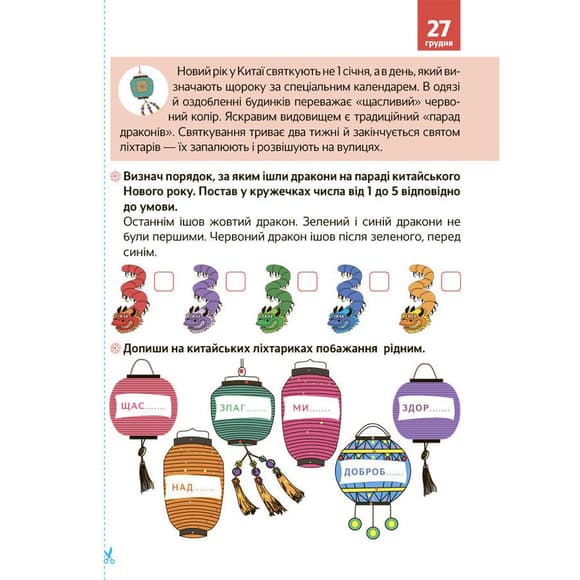 27
грудня

Новий рік у Китаї святкують не 1 січня, а в день, який визначають щороку за спеціальним календарем. В одязі й оздобленні будинків переважає «щасливий» червоний колір. Яскравим видовищем є традиційний «парад драконів». Святкування триває два тижні й закінчується святом ліхтарів — їх запалюють і розвішують на вулицях.

Визнач порядок, за яким ішли дракони на параді китайського Нового року. Постав у кружечках числа від 1 до 5 відповідно до умови.
Останнім ішов жовтий дракон. Зелений і синій дракони не були першими. Червоний дракон ішов після зеленого, перед синім.

Допиши на китайських ліхтариках побажання рідним.

ЩАС.......
ЗЛАГ.......
МИ.......
ЗДОР.......
НАД.......
ДОБРОБ.......