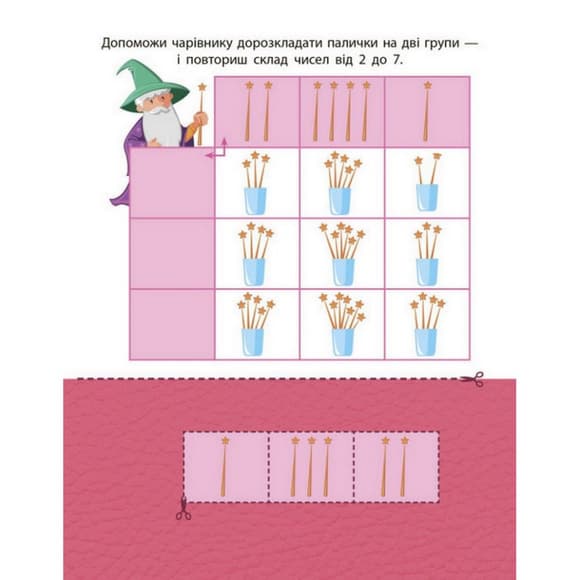 Допоможи чарівнику дорозкладати палички на дві групи — і повториш склад чисел від 2 до 7.